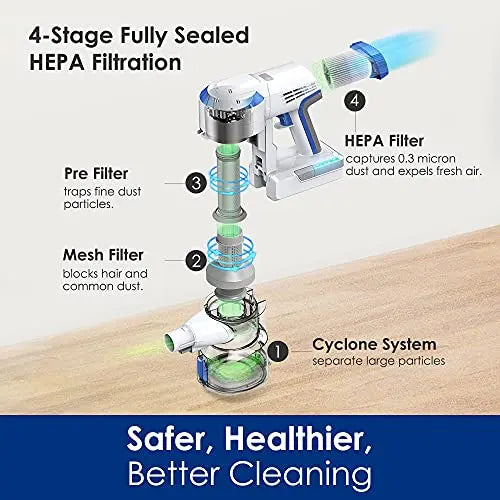 4-Stage Fully Sealed HEPA Filtration

4

HEPA Filter
captures 0.3 micron dust and expels fresh air.

Pre Filter
traps fine dust particles.

3

Mesh Filter
blocks hair and common dust.

2

1

Cyclone System
separate large particles

Safer, Healthier,
Better Cleaning