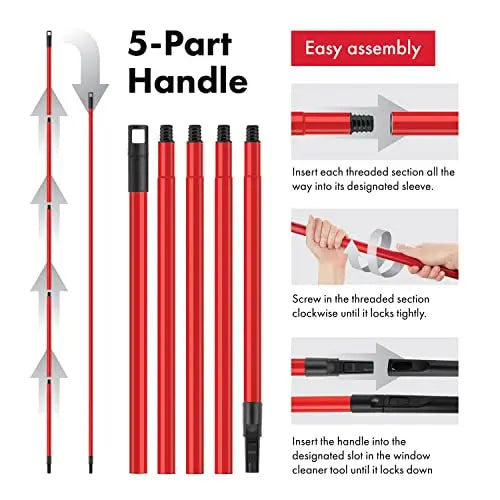 5-Part Handle

Easy assembly

Insert each threaded section all the way into its designated sleeve.

Screw in the threaded section clockwise until it locks tightly.

Insert the handle into the designated slot in the window cleaner tool until it locks down